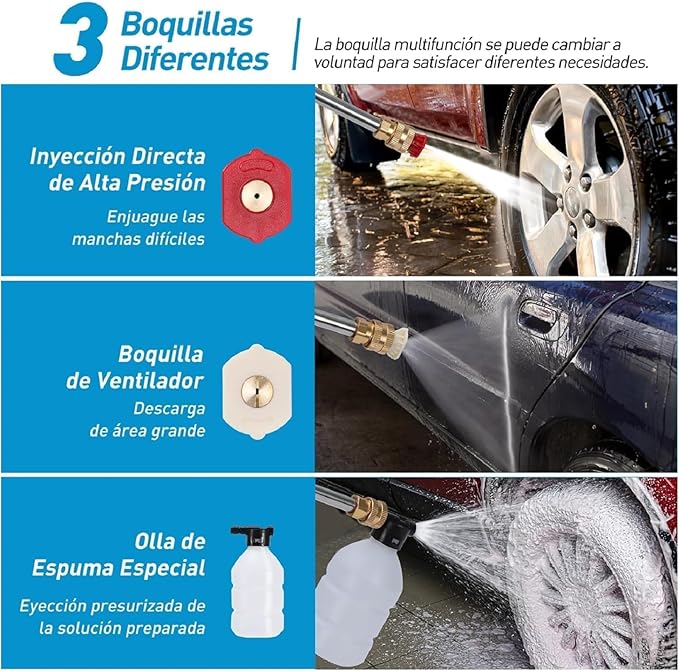 3 Boquillas Diferentes

La boquilla multifunción se puede cambiar a voluntad para satisfacer diferentes necesidades.

Inyección Directa de Alta Presión

Enjuague las manchas difíciles

Boquilla de Ventilador

Descarga de área grande

Olla de Espuma Especial

Eyección presurizada de la solución preparada